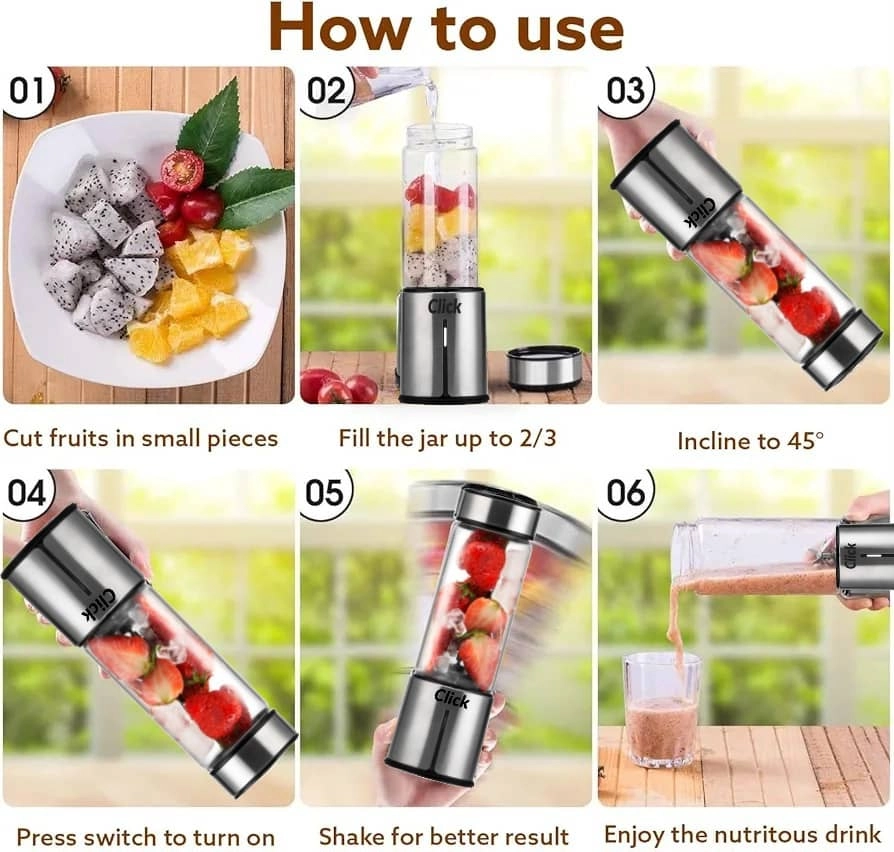 How to use

01

Cut fruits in small pieces

02

Click

Fill the jar up to 2/3

03

Click

Incline to 45°

04

Click

Press switch to turn on

05

Click

Shake for better result

06

Click

Enjoy the nutritous drink